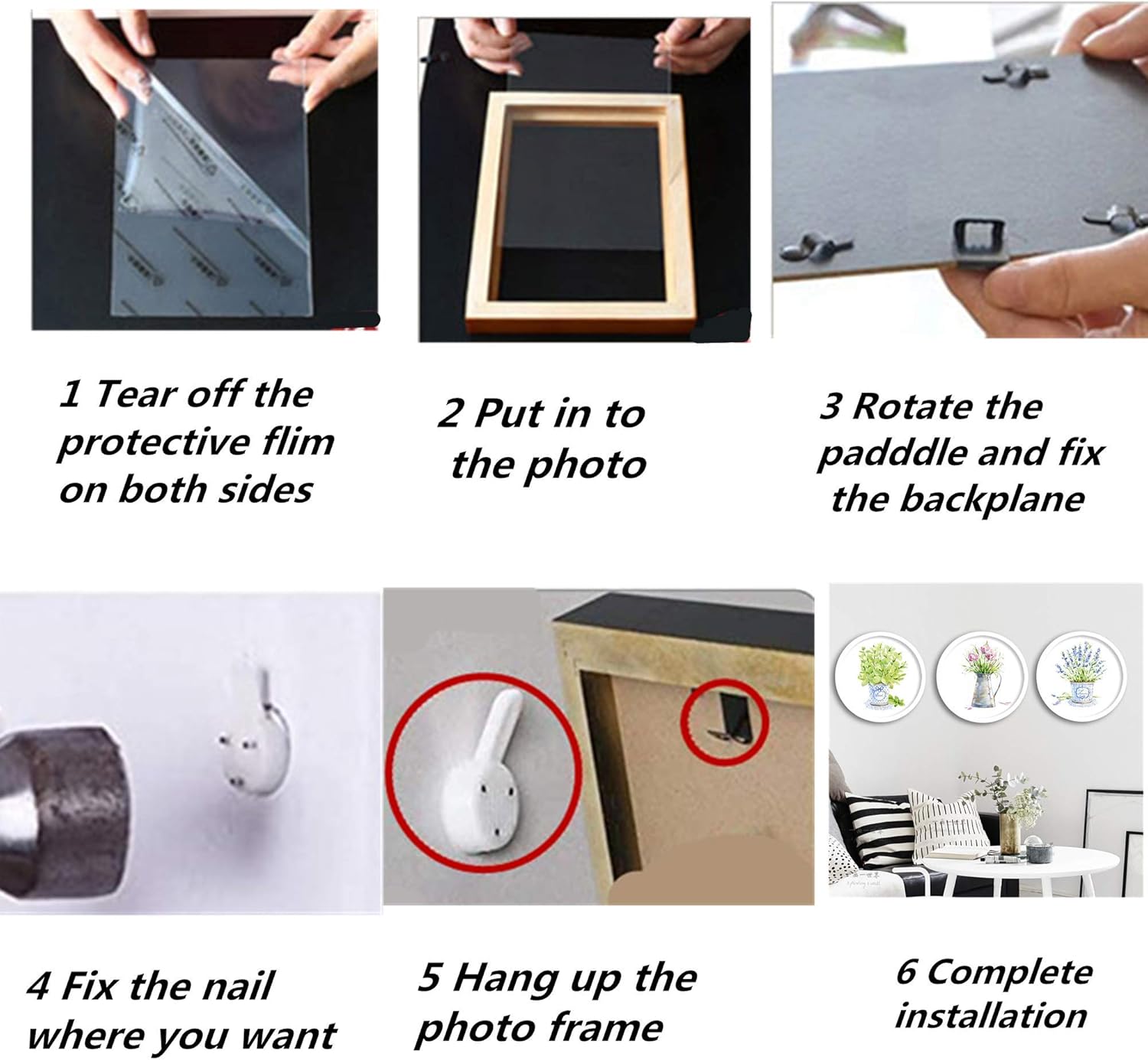 1 Tear off the protective flim on both sides

2 Put in to the photo

3 Rotate the padddle and fix the backplane

4 Fix the nail where you want

5 Hang up the photo frame

6 Complete installation